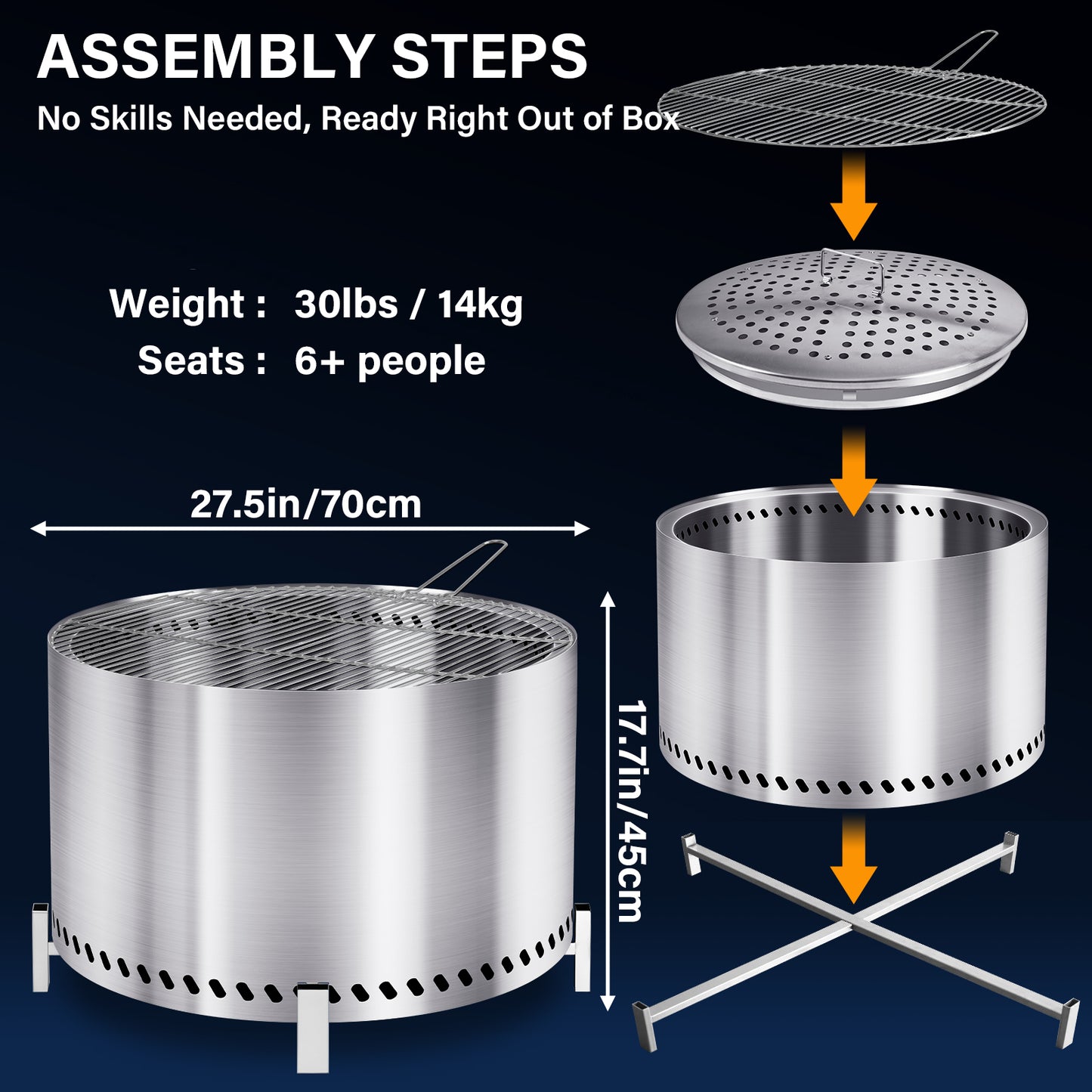 ASSEMBLY STEPS

No Skills Needed, Ready Right Out of Box

Weight : 30lbs / 14kg
Seats : 6+ people

27.5in/70cm

17.7in/45cm