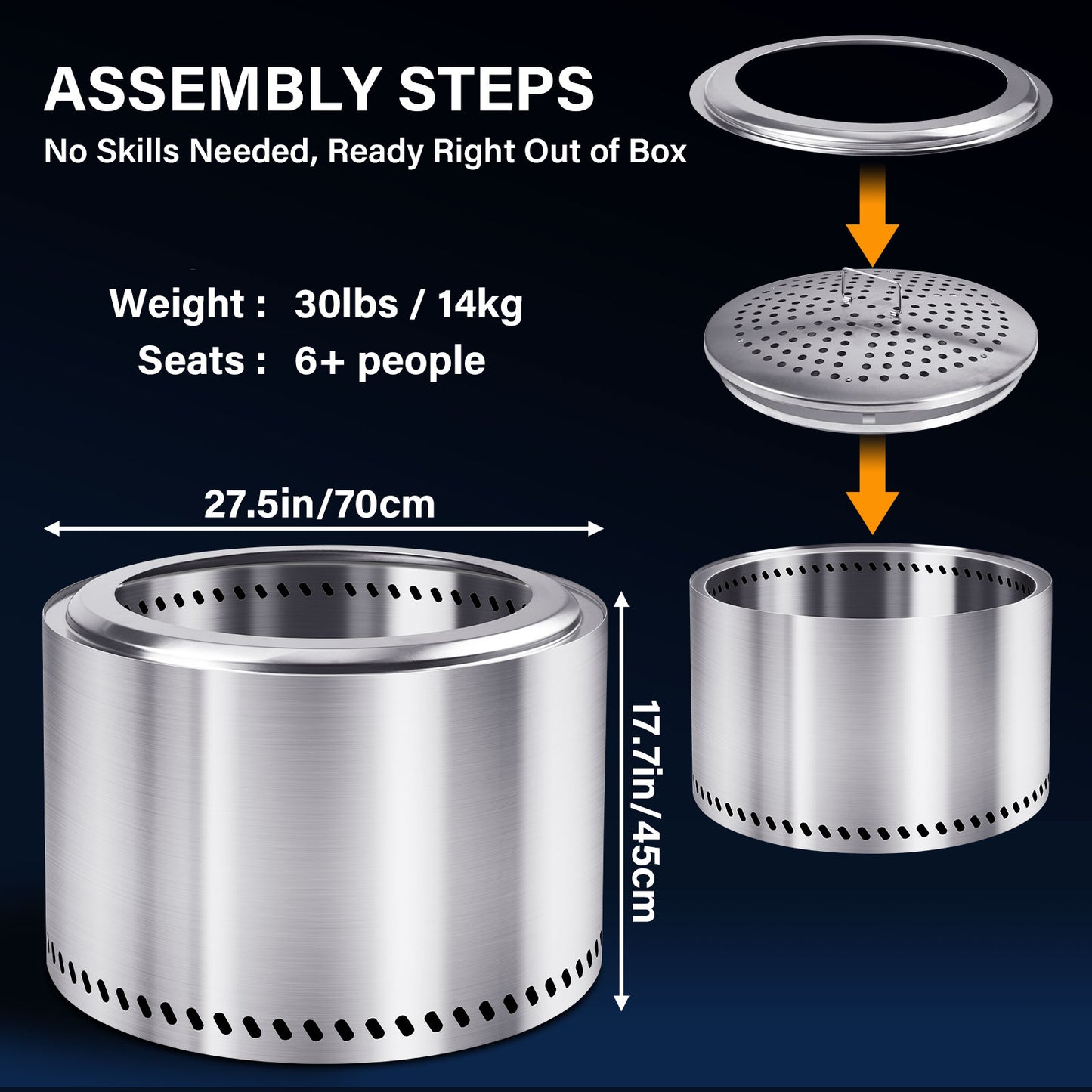 ASSEMBLY STEPS
No Skills Needed, Ready Right Out of Box

Weight : 30lbs / 14kg
Seats : 6+ people

27.5in/70cm

17.7in/45cm