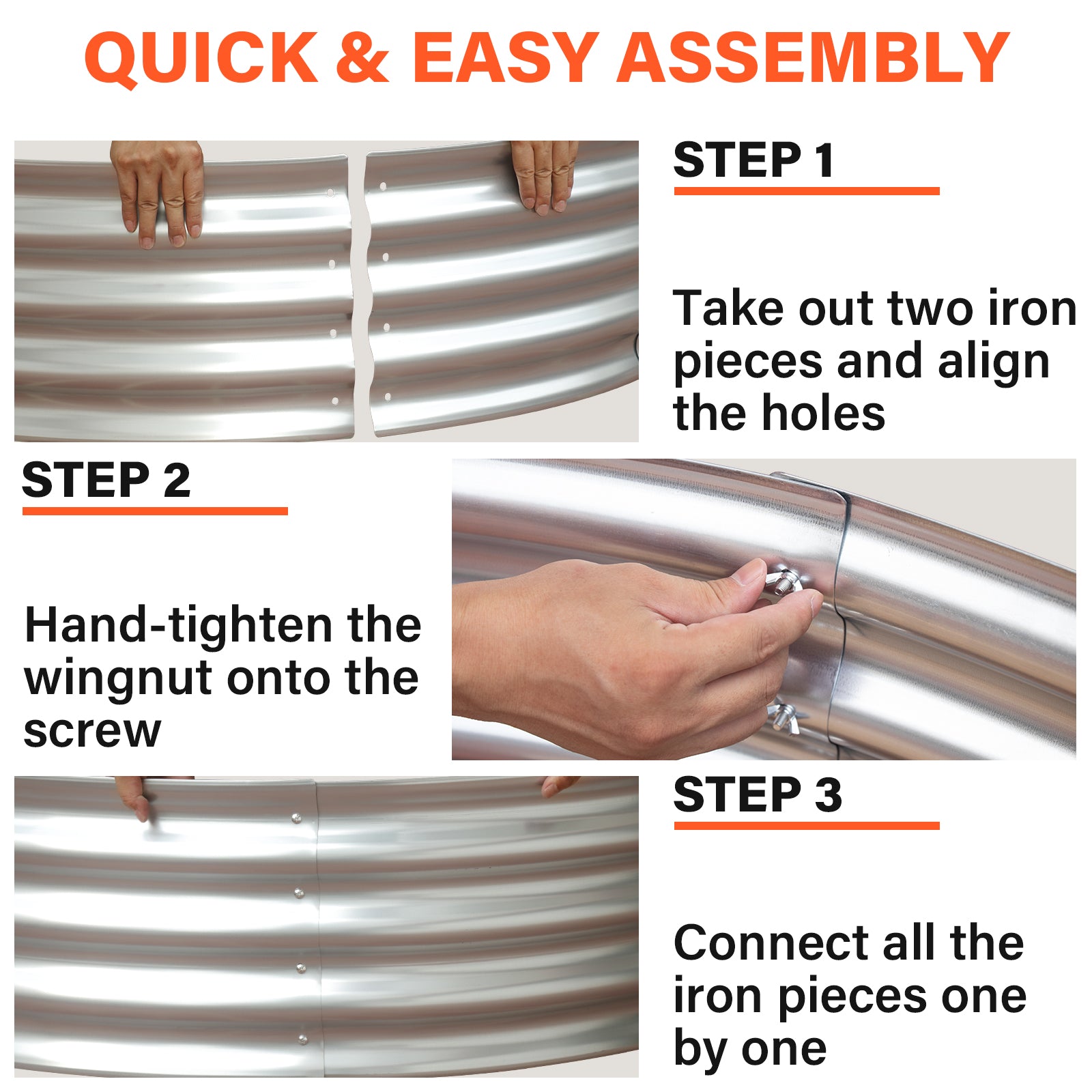 QUICK & EASY ASSEMBLY

STEP 1

Take out two iron pieces and align the holes

STEP 2

Hand-tighten the wingnut onto the screw

STEP 3

Connect all the iron pieces one by one